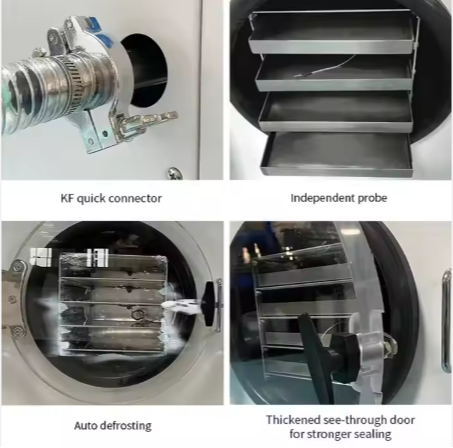 KF quick connector

Independent probe

Auto defrosting

Thickened see-through door for stronger sealing